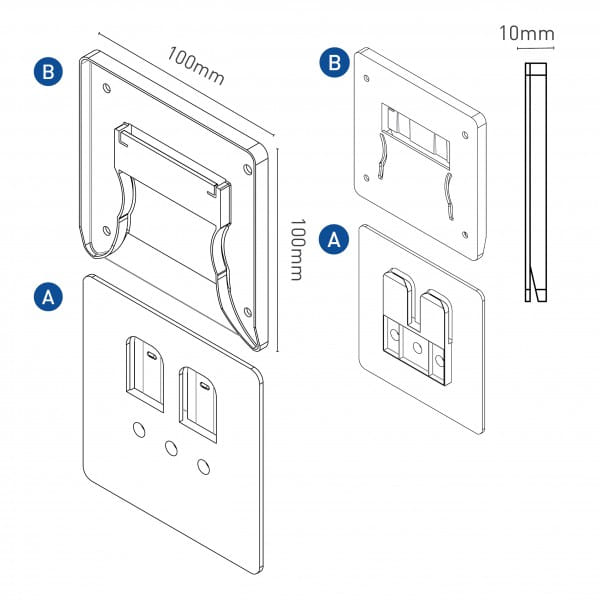 B
100mm
100mm
A
B
A
10mm