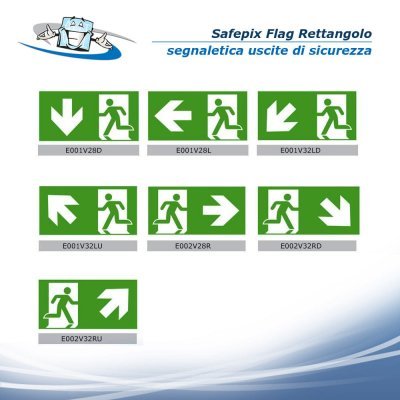 Safepix Flag Rettangolo
segnaletica uscite di sicurezza

E001V28D

E001V28L

E001V32LD

E001V32LU

E002V28R

E002V32RD

E002V32RU