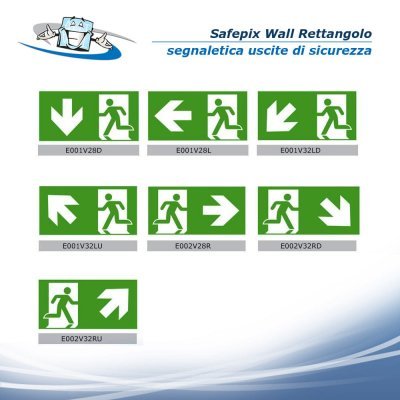 Safepix Wall Rettangolo
segnaletica uscite di sicurezza

E001V28D

E001V28L

E001V32LD

E001V32LU

E002V28R

E002V32RD

E002V32RU