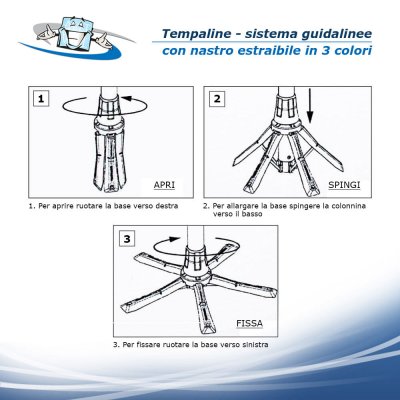 Tempaline - sistema guidalinee
con nastro estraibile in 3 colori

1

APRI

1. Per aprire ruotare la base verso destra

2

SPINGI

2. Per allargare la base spingere la colonnina verso il basso

3

FISSA

3. Per fissare ruotare la base verso sinistra