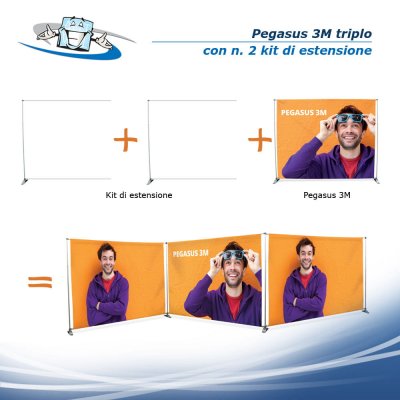 Pegasus 3M triplo
con n. 2 kit di estensione

+

+

PEGASUS 3M

Kit di estensione

Pegasus 3M

=

PEGASUS 3M