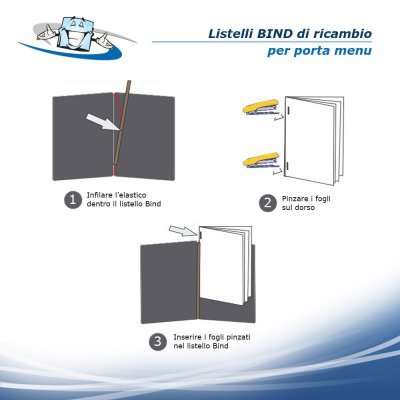 Listelli BIND di ricambio
per porta menu

1 Infilare l'elastico dentro il listello Bind

2 Pinzare i fogli sul dorso

3 Inserire i fogli pinzati nel listello Bind