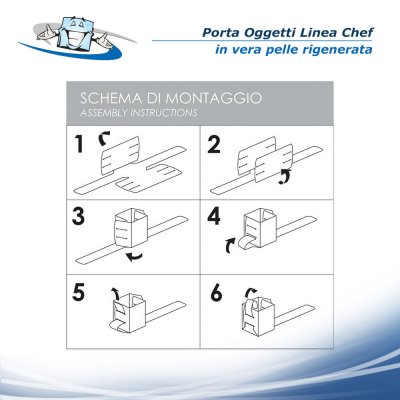 Porta Oggetti Linea Chef
in vera pelle rigenerata

SCHEMA DI MONTAGGIO
ASSEMBLY INSTRUCTIONS

1

2

3

4

5

6