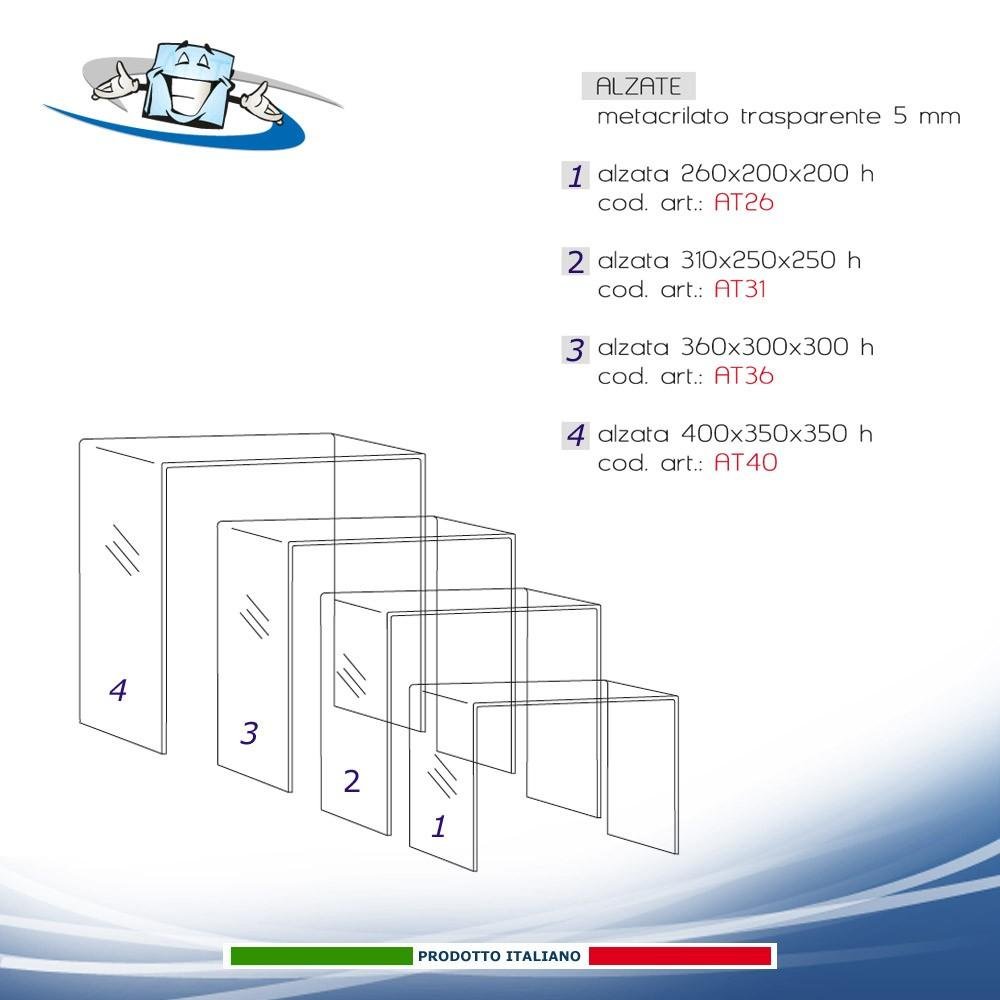 ALZATE
metacrilato trasparente 5 mm

1 alzata 260x200x200 h
cod. art.: AT26

2 alzata 310x250x250 h
cod. art.: AT31

3 alzata 360x300x300 h
cod. art.: AT36

4 alzata 400x350x350 h
cod. art.: AT40

4

3

2

1

PRODOTTO ITALIANO