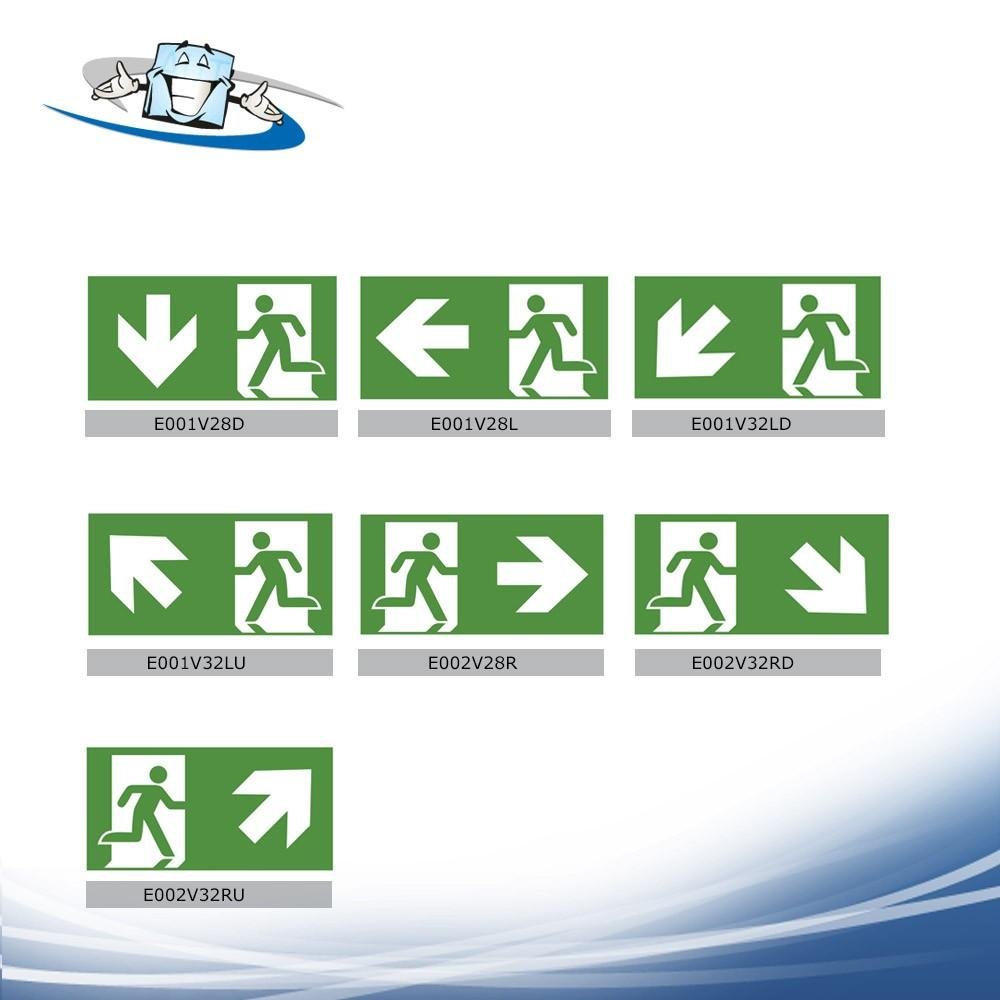 E001V28D

E001V28L

E001V32LD

E001V32LU

E002V28R

E002V32RD

E002V32RU