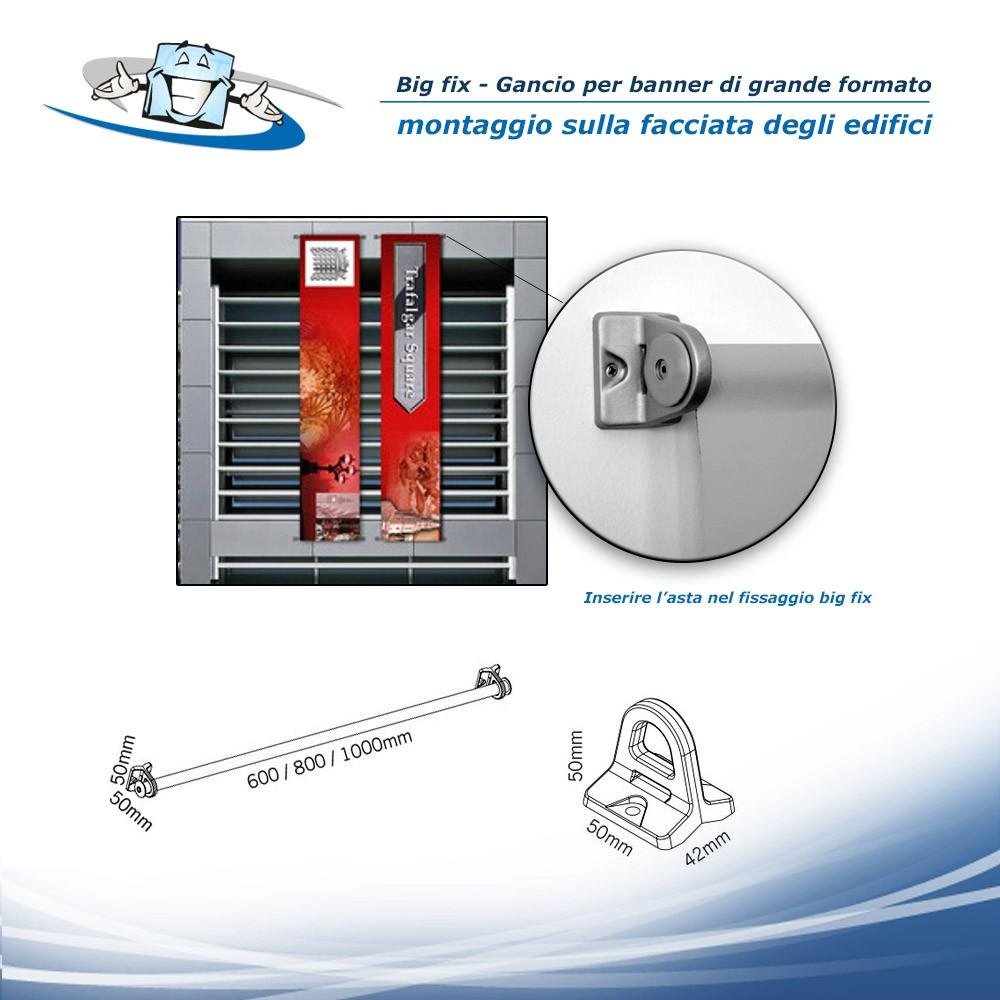 Big fix - Gancio per banner di grande formato
montaggio sulla facciata degli edifici

Trafalgar Square

Inserire l'asta nel fissaggio big fix

50mm
50mm
600 / 800 / 1000mm

50mm
50mm
42mm