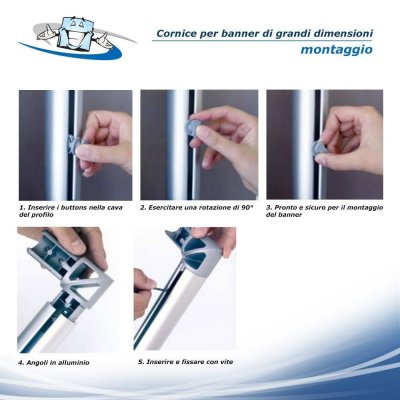 Cornice per banner di grandi dimensioni
montaggio

1. Inserire i buttons nella cava del profilo

2. Esercitare una rotazione di 90°

3. Pronto e sicuro per il montaggio del banner

4. Angoli in alluminio

5. Inserire e fissare con vite