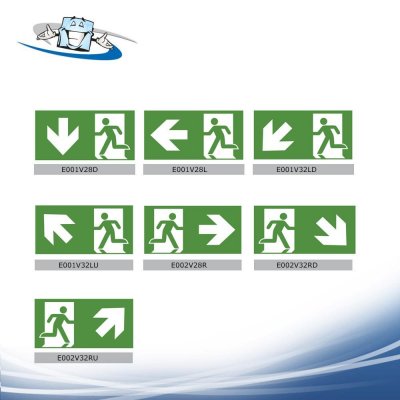 E001V28D

E001V28L

E001V32LD

E001V32LU

E002V28R

E002V32RD

E002V32RU