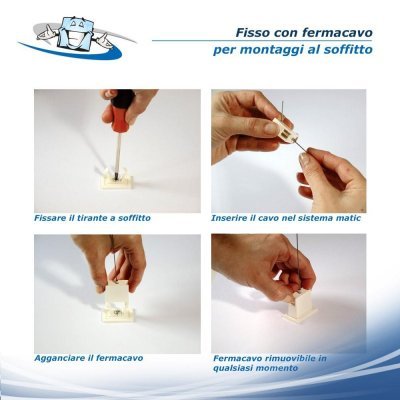 Fisso con fermacavo
per montaggi al soffitto

Fissare il tirante a soffitto

Inserire il cavo nel sistema matic

Agganciare il fermacavo

Fermacavo rimuovibile in qualsiasi momento