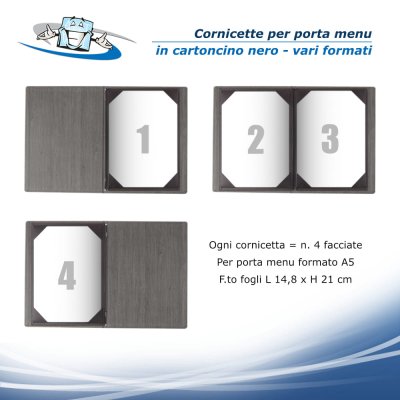 Cornicette per porta menu
in cartoncino nero - vari formati

1

2

3

4

Ogni cornicetta = n. 4 facciate
Per porta menu formato A5
F.to fogli L 14,8 x H 21 cm