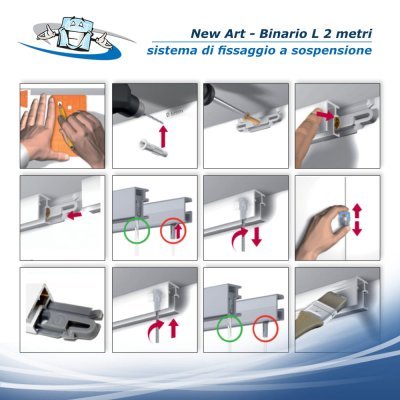 New Art - Binario L 2 metri
sistema di fissaggio a sospensione