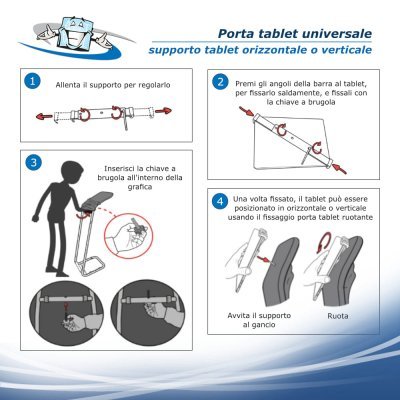 Porta tablet universale
supporto tablet orizzontale o verticale

1
Allenta il supporto per regolarlo

2
Premi gli angoli della barra al tablet, per fissarlo saldamente, e fissali con la chiave a brugola

3
Inserisci la chiave a brugola all'interno della grafica

4
Una volta fissato, il tablet può essere posizionato in orizzontale o verticale usando il fissaggio porta tablet ruotante

Avvita il supporto al gancio

Ruota