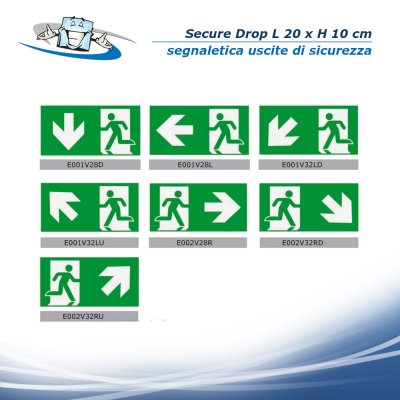 Secure Drop L 20 x H 10 cm
segnaletica uscite di sicurezza

E001V28D

E001V28L

E001V32LD

E001V32LU

E002V28R

E002V32RD

E002V32RU